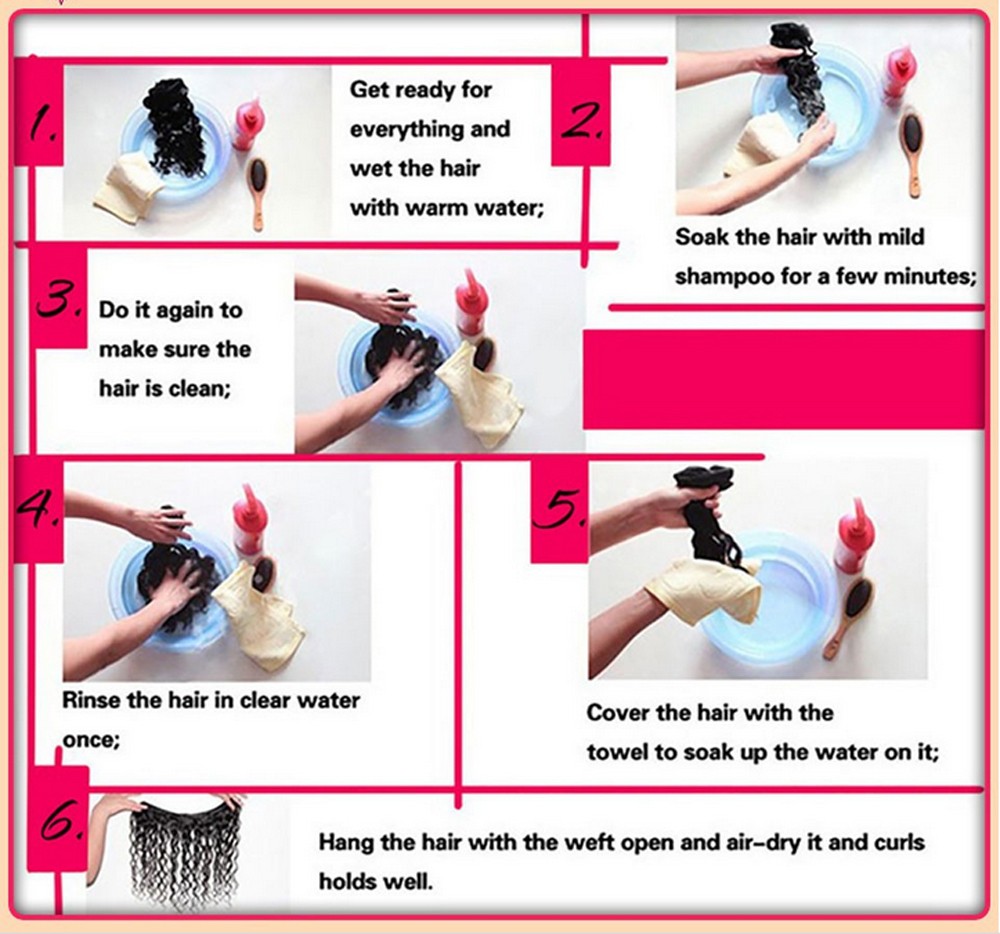 1.

Get ready for everything and wet the hair with warm water;

2.

Soak the hair with mild shampoo for a few minutes;

3.

Do it again to make sure the hair is clean;

4.

Rinse the hair in clear water once;

5.

Cover the hair with the towel to soak up the water on it;

6.

Hang the hair with the weft open and air-dry it and curls holds well.